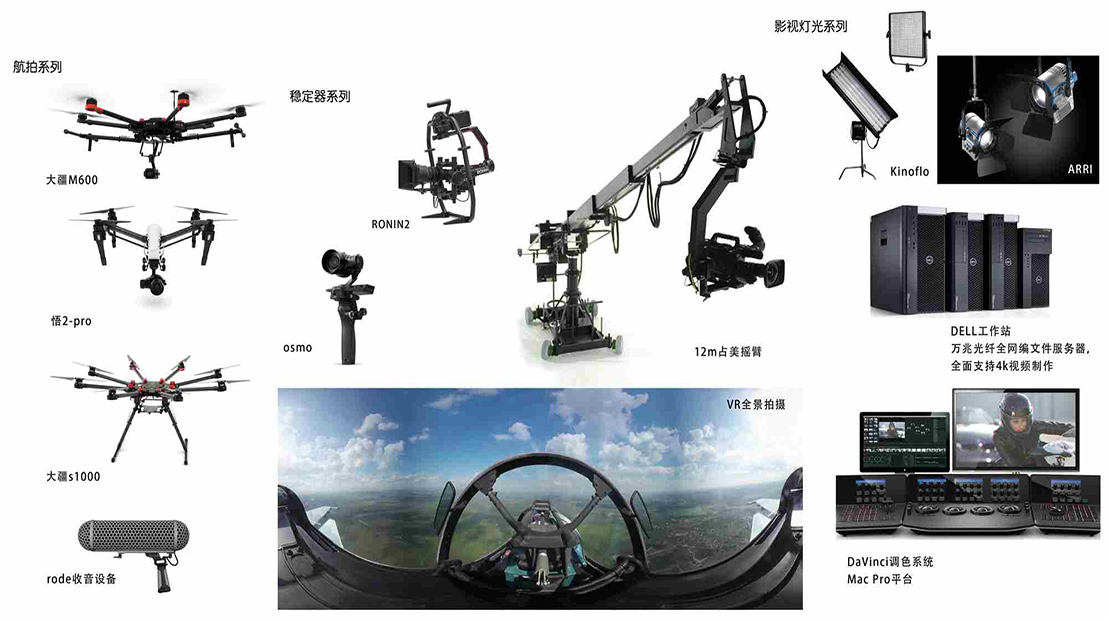 航拍系列

大疆M600

悟2-pro

大疆s1000

rode收音设备

稳定器系列

RONIN2

osmo

12m占美摇臂

VR全景拍摄

影视灯光系列

Kinoflo

ARRI

DELL工作站
万兆光纤全网编文件服务器，
全面支持4k视频制作

DaVinci调色系统
Mac Pro平台